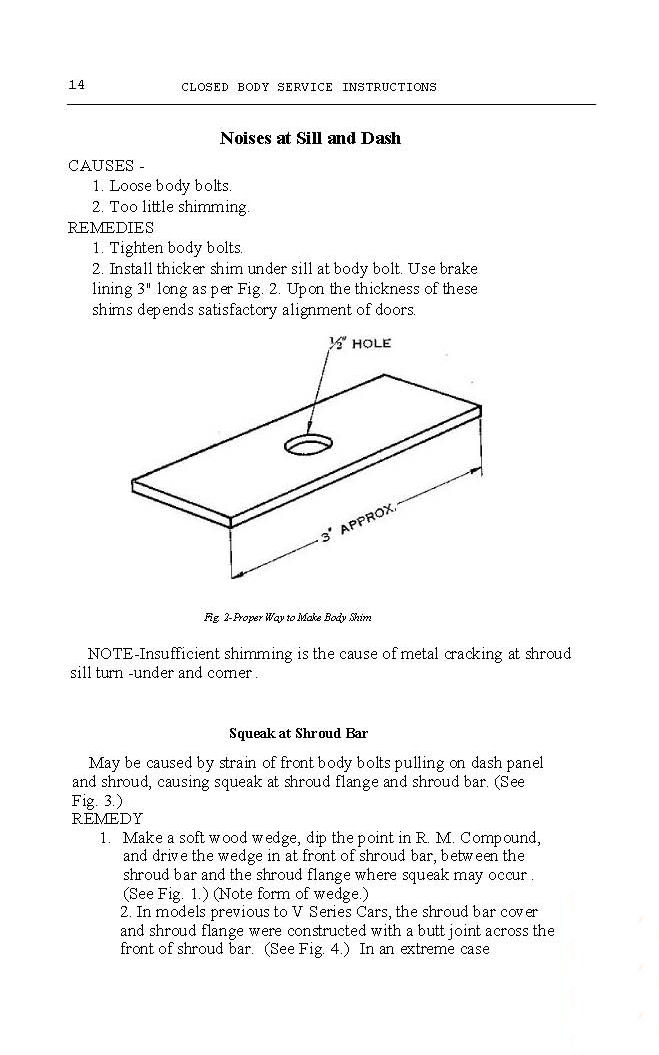 14 CLOSED BODY SERVICE INSTRUCTIONS

Noises at Sill and Dash

CAUSES -
1. Loose body bolts.
2. Too little shimming.
REMEDIES
1. Tighten body bolts.
2. Install thicker shim under sill at body bolt. Use brake lining 3" long as per Fig. 2. Upon the thickness of these shims depends satisfactory alignment of doors.

½" HOLE

3" APPROX.

Fig. 2-Proper Way to Make Body Shim

NOTE-Insufficient shimming is the cause of metal cracking at shroud sill turn -under and corner .

Squeak at Shroud Bar

May be caused by strain of front body bolts pulling on dash panel and shroud, causing squeak at shroud flange and shroud bar. (See Fig. 3.)
REMEDY
1. Make a soft wood wedge, dip the point in R. M. Compound, and drive the wedge in at front of shroud bar, between the shroud bar and the shroud flange where squeak may occur . (See Fig. 1.) (Note form of wedge.)
2. In models previous to V Series Cars, the shroud bar cover and shroud flange were constructed with a butt joint across the front of shroud bar. (See Fig. 4.) In an extreme case