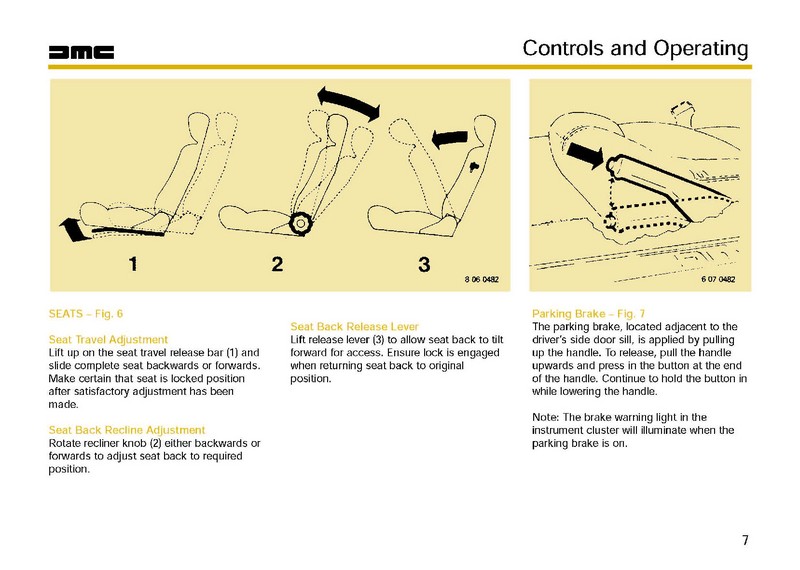 DMC

Controls and Operating

1 2 3

8 06 0482

6 07 0482

SEATS – Fig. 6

Seat Travel Adjustment
Lift up on the seat travel release bar (1) and slide complete seat backwards or forwards. Make certain that seat is locked position after satisfactory adjustment has been made.

Seat Back Recline Adjustment
Rotate recliner knob (2) either backwards or forwards to adjust seat back to required position.

Seat Back Release Lever
Lift release lever (3) to allow seat back to tilt forward for access. Ensure lock is engaged when returning seat back to original position.

Parking Brake – Fig. 7
The parking brake, located adjacent to the driver's side door sill, is applied by pulling up the handle. To release, pull the handle upwards and press in the button at the end of the handle. Continue to hold the button in while lowering the handle.

Note: The brake warning light in the instrument cluster will illuminate when the parking brake is on.

7