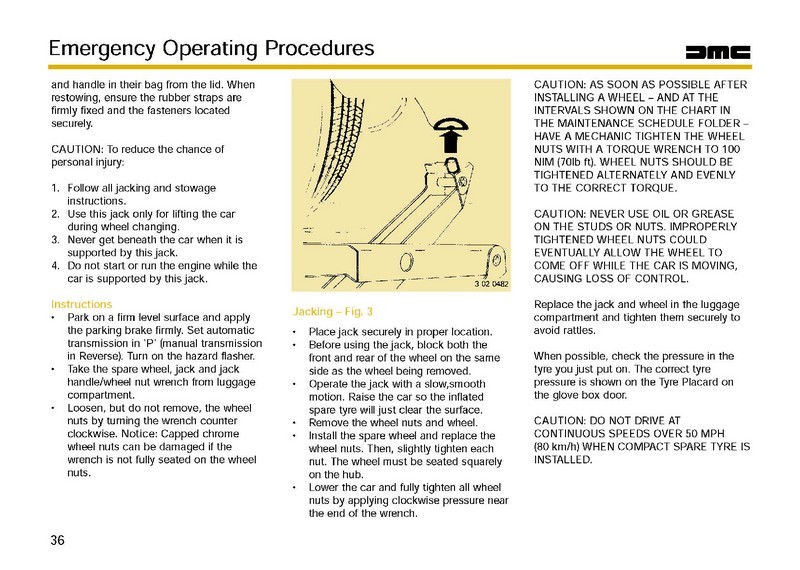 Emergency Operating Procedures

DMC

and handle in their bag from the lid. When restowing, ensure the rubber straps are firmly fixed and the fasteners located securely.

CAUTION: To reduce the chance of personal injury:

1. Follow all jacking and stowage instructions.
2. Use this jack only for lifting the car during wheel changing.
3. Never get beneath the car when it is supported by this jack.
4. Do not start or run the engine while the car is supported by this jack.

Instructions
• Park on a firm level surface and apply the parking brake firmly. Set automatic transmission in 'P' (manual transmission in Reverse). Turn on the hazard flasher.
• Take the spare wheel, jack and jack handle/wheel nut wrench from luggage compartment.
• Loosen, but do not remove, the wheel nuts by turning the wrench counter clockwise. Notice: Capped chrome wheel nuts can be damaged if the wrench is not fully seated on the wheel nuts.

3 02 0482

Jacking – Fig. 3

• Place jack securely in proper location.
• Before using the jack, block both the front and rear of the wheel on the same side as the wheel being removed.
• Operate the jack with a slow,smooth motion. Raise the car so the inflated spare tyre will just clear the surface.
• Remove the wheel nuts and wheel.
• Install the spare wheel and replace the wheel nuts. Then, slightly tighten each nut. The wheel must be seated squarely on the hub.
• Lower the car and fully tighten all wheel nuts by applying clockwise pressure near the end of the wrench.

CAUTION: AS SOON AS POSSIBLE AFTER INSTALLING A WHEEL – AND AT THE INTERVALS SHOWN ON THE CHART IN THE MAINTENANCE SCHEDULE FOLDER – HAVE A MECHANIC TIGHTEN THE WHEEL NUTS WITH A TORQUE WRENCH TO 100 NIM (70lb ft). WHEEL NUTS SHOULD BE TIGHTENED ALTERNATELY AND EVENLY TO THE CORRECT TORQUE.

CAUTION: NEVER USE OIL OR GREASE ON THE STUDS OR NUTS. IMPROPERLY TIGHTENED WHEEL NUTS COULD EVENTUALLY ALLOW THE WHEEL TO COME OFF WHILE THE CAR IS MOVING, CAUSING LOSS OF CONTROL.

Replace the jack and wheel in the luggage compartment and tighten them securely to avoid rattles.

When possible, check the pressure in the tyre you just put on. The correct tyre pressure is shown on the Tyre Placard on the glove box door.

CAUTION: DO NOT DRIVE AT CONTINUOUS SPEEDS OVER 50 MPH (80 km/h) WHEN COMPACT SPARE TYRE IS INSTALLED.

36