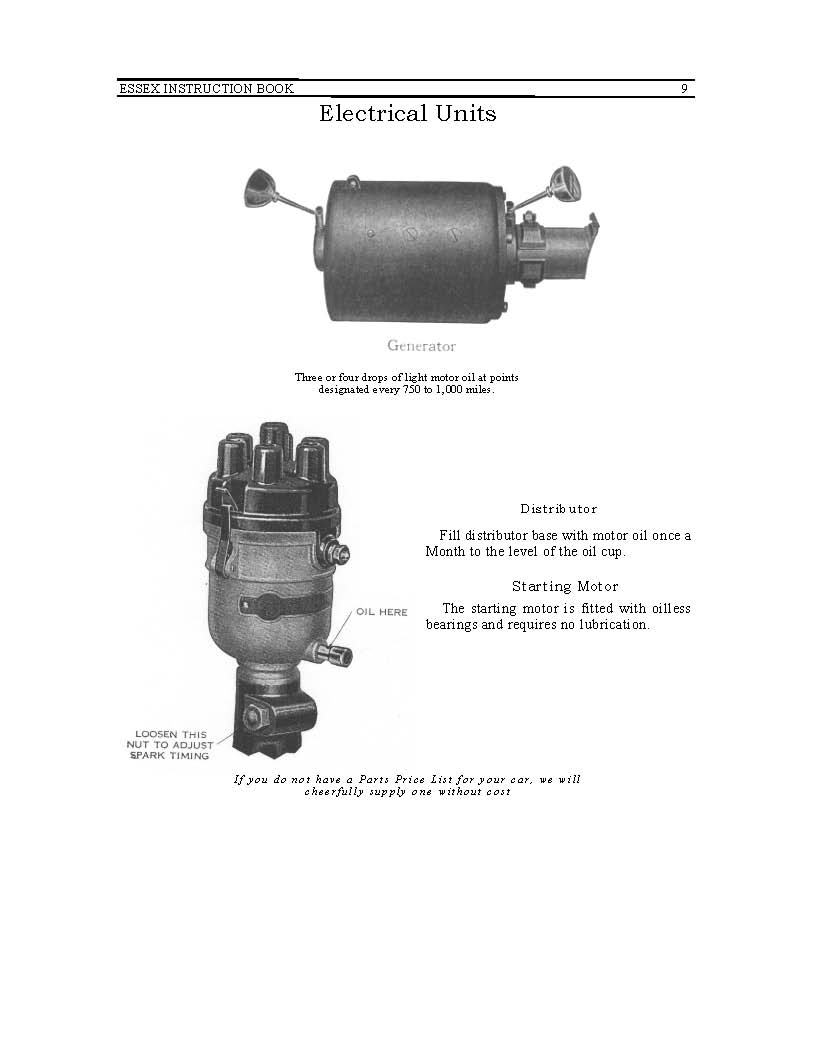 ESSEX INSTRUCTION BOOK 9

Electrical Units

Generator

Three or four drops of light motor oil at points designated every 750 to 1,000 miles.

OIL HERE

LOOSEN THIS NUT TO ADJUST SPARK TIMING

Distributor

Fill distributor base with motor oil once a Month to the level of the oil cup.

Starting Motor

The starting motor is fitted with oilless bearings and requires no lubrication.

If you do not have a Parts Price List for your car, we will cheerfully supply one without cost