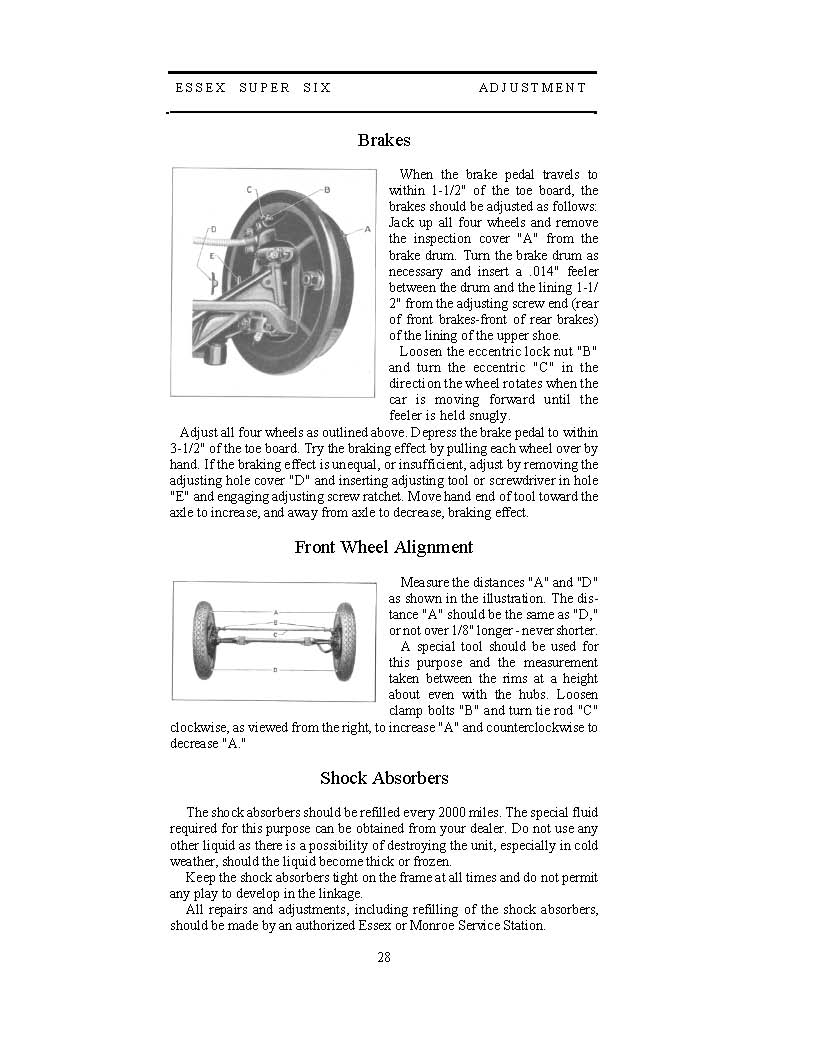 ESSEX SUPER SIX ADJUSTMENT

Brakes

C B D A E

When the brake pedal travels to within 1-1/2" of the toe board, the brakes should be adjusted as follows: Jack up all four wheels and remove the inspection cover "A" from the brake drum. Turn the brake drum as necessary and insert a .014" feeler between the drum and the lining 1-1/2" from the adjusting screw end (rear of front brakes-front of rear brakes) of the lining of the upper shoe.

Loosen the eccentric lock nut "B" and turn the eccentric "C" in the direction the wheel rotates when the car is moving forward until the feeler is held snugly.

Adjust all four wheels as outlined above. Depress the brake pedal to within 3-1/2" of the toe board. Try the braking effect by pulling each wheel over by hand. If the braking effect is unequal, or insufficient, adjust by removing the adjusting hole cover "D" and inserting adjusting tool or screwdriver in hole "E" and engaging adjusting screw ratchet. Move hand end of tool toward the axle to increase, and away from axle to decrease, braking effect.

Front Wheel Alignment

A B C D

Measure the distances "A" and "D" as shown in the illustration. The distance "A" should be the same as "D," or not over 1/8" longer - never shorter.

A special tool should be used for this purpose and the measurement taken between the rims at a height about even with the hubs. Loosen clamp bolts "B" and turn tie rod "C" clockwise, as viewed from the right, to increase "A" and counterclockwise to decrease "A."

Shock Absorbers

The shock absorbers should be refilled every 2000 miles. The special fluid required for this purpose can be obtained from your dealer. Do not use any other liquid as there is a possibility of destroying the unit, especially in cold weather, should the liquid become thick or frozen.

Keep the shock absorbers tight on the frame at all times and do not permit any play to develop in the linkage.

All repairs and adjustments, including refilling of the shock absorbers, should be made by an authorized Essex or Monroe Service Station.

28