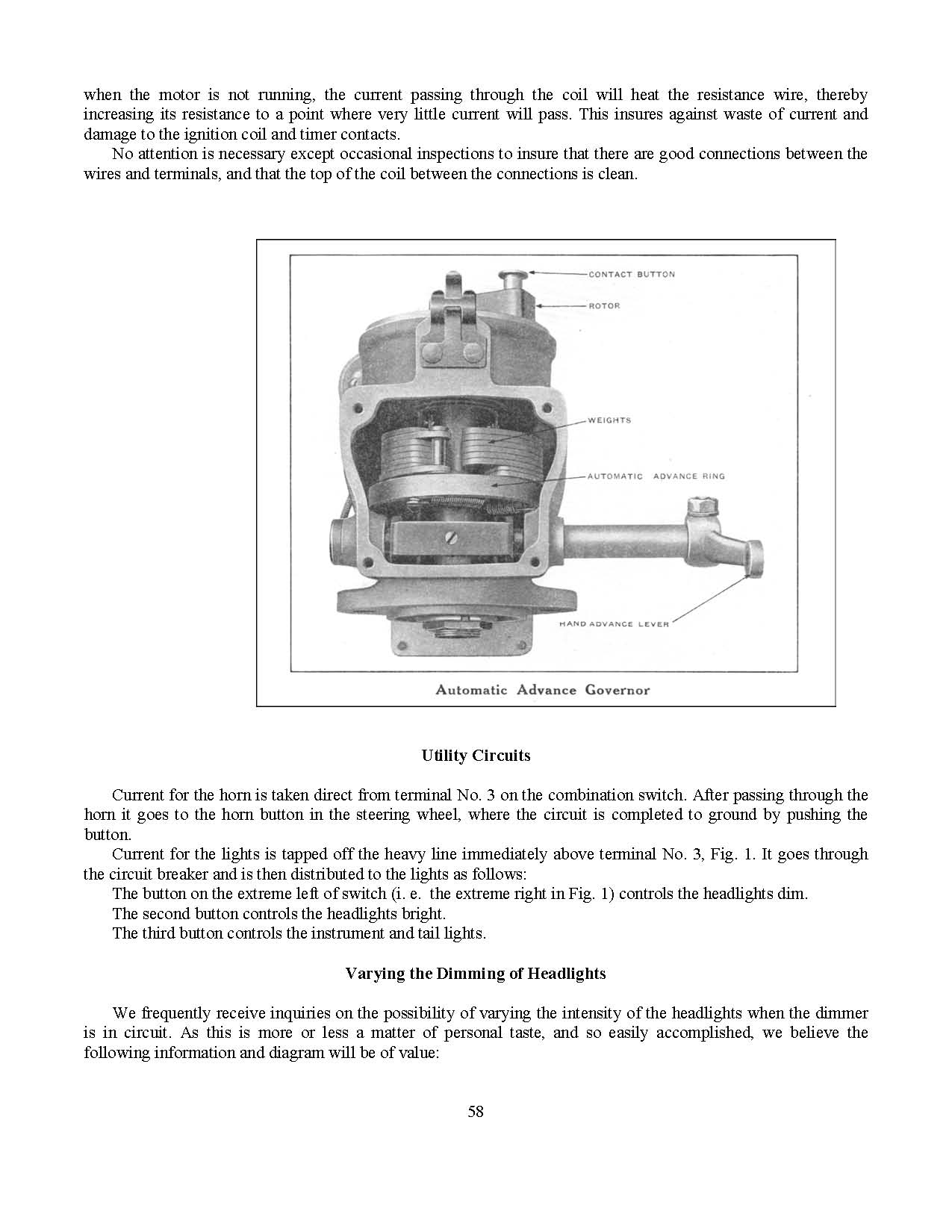 when the motor is not running, the current passing through the coil will heat the resistance wire, thereby increasing its resistance to a point where very little current will pass. This insures against waste of current and damage to the ignition coil and timer contacts.

No attention is necessary except occasional inspections to insure that there are good connections between the wires and terminals, and that the top of the coil between the connections is clean.

CONTACT BUTTON
ROTOR
WEIGHTS
AUTOMATIC ADVANCE RING
HAND ADVANCE LEVER

Automatic Advance Governor

Utility Circuits

Current for the horn is taken direct from terminal No. 3 on the combination switch. After passing through the horn it goes to the horn button in the steering wheel, where the circuit is completed to ground by pushing the button.

Current for the lights is tapped off the heavy line immediately above terminal No. 3, Fig. 1. It goes through the circuit breaker and is then distributed to the lights as follows:

The button on the extreme left of switch (i. e. the extreme right in Fig. 1) controls the headlights dim.

The second button controls the headlights bright.

The third button controls the instrument and tail lights.

Varying the Dimming of Headlights

We frequently receive inquiries on the possibility of varying the intensity of the headlights when the dimmer is in circuit. As this is more or less a matter of personal taste, and so easily accomplished, we believe the following information and diagram will be of value:

58